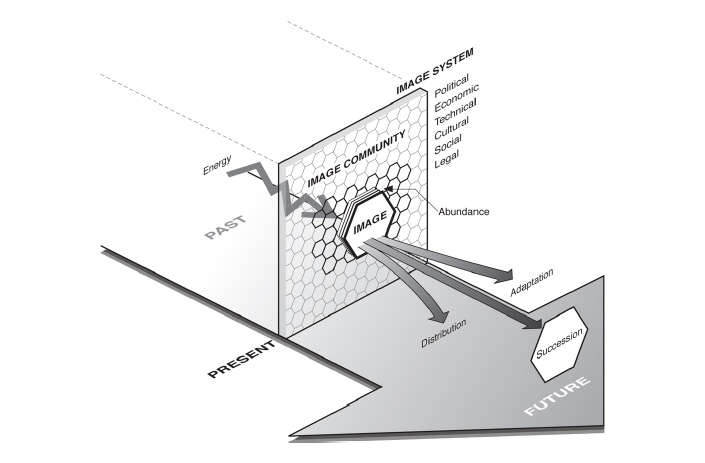 IMAGE SYSTEM
Political
Economic
Technical
Cultural
Social
Legal

IMAGE COMMUNITY

Energy

PAST

IMAGE

Abundance

Adaptation

Distribution

Succession

PRESENT

FUTURE